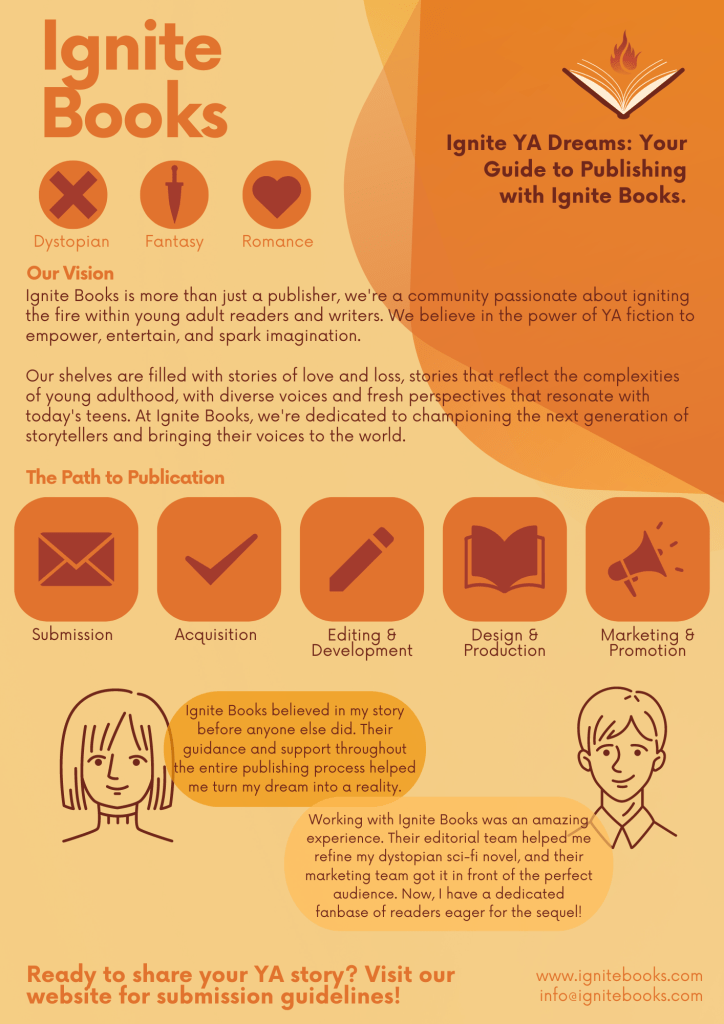 Ignite Books

Ignite YA Dreams: Your Guide to Publishing with Ignite Books.

Dystopian
Fantasy
Romance

Our Vision
Ignite Books is more than just a publisher, we're a community passionate about igniting the fire within young adult readers and writers. We believe in the power of YA fiction to empower, entertain, and spark imagination.

Our shelves are filled with stories of love and loss, stories that reflect the complexities of young adulthood, with diverse voices and fresh perspectives that resonate with today's teens. At Ignite Books, we're dedicated to championing the next generation of storytellers and bringing their voices to the world.

The Path to Publication

Submission
Acquisition
Editing & Development
Design & Production
Marketing & Promotion

Ignite Books believed in my story before anyone else did. Their guidance and support throughout the entire publishing process helped me turn my dream into a reality.

Working with Ignite Books was an amazing experience. Their editorial team helped me refine my dystopian sci-fi novel, and their marketing team got it in front of the perfect audience. Now, I have a dedicated fanbase of readers eager for the sequel!

Ready to share your YA story? Visit our website for submission guidelines!

www.ignitebooks.com
info@ignitebooks.com